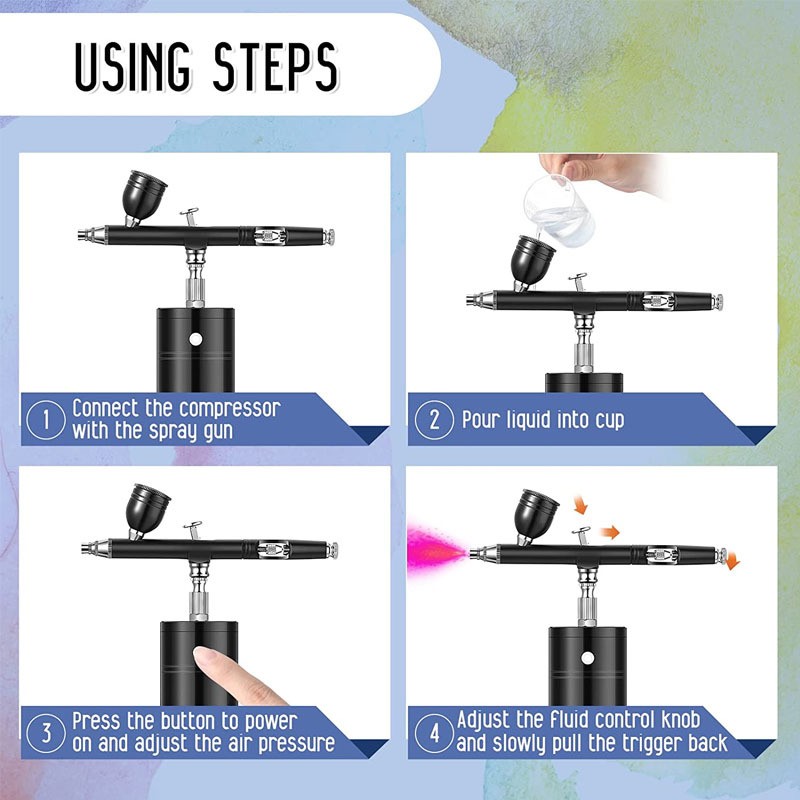 USING STEPS

1 Connect the compressor with the spray gun

2 Pour liquid into cup

3 Press the button to power on and adjust the air pressure

4 Adjust the fluid control knob and slowly pull the trigger back