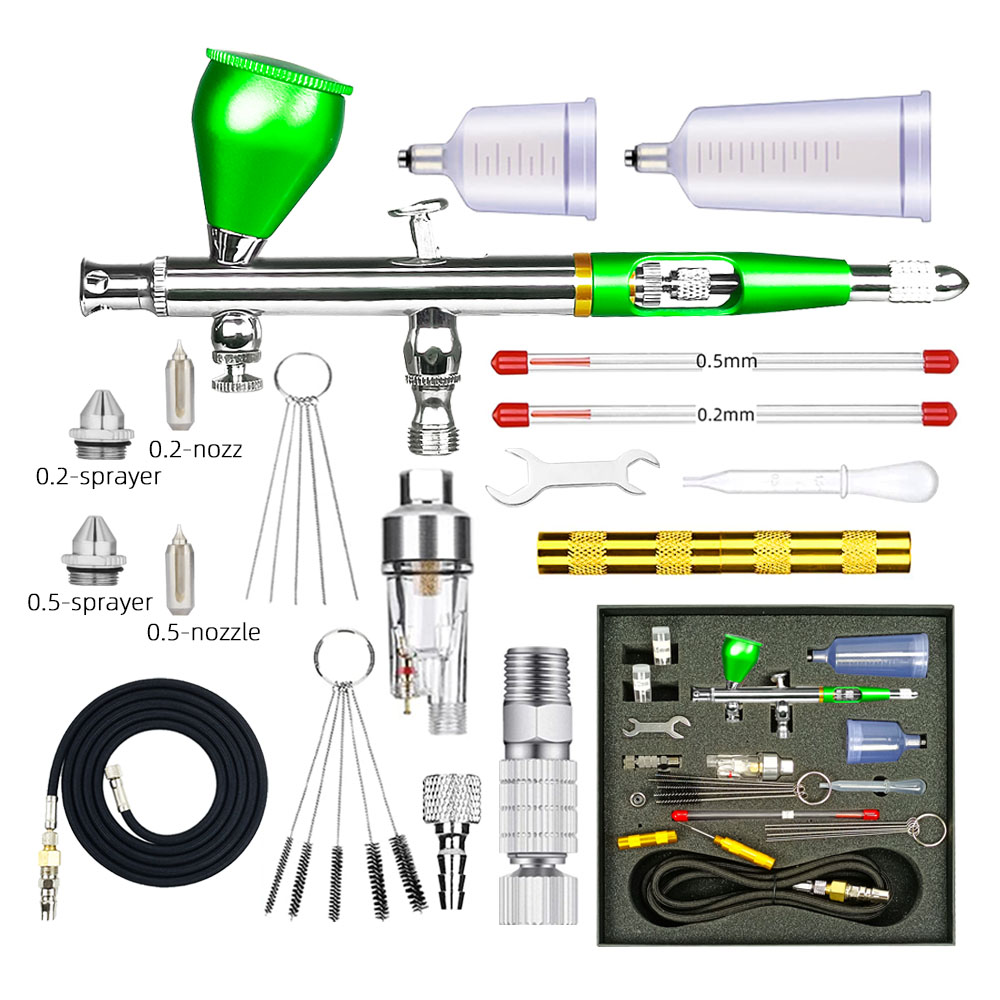 0.5mm

0.2mm

0.2-nozz

0.2-sprayer

0.5-sprayer

0.5-nozzle